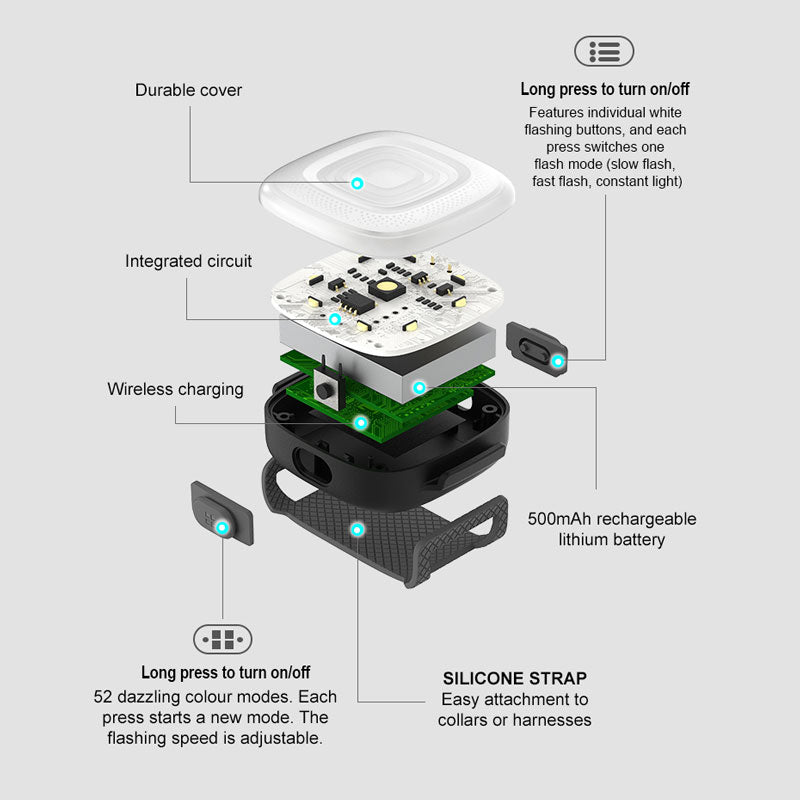 Durable cover

Long press to turn on/off
Features individual white flashing buttons, and each press switches one flash mode (slow flash, fast flash, constant light)

Integrated circuit

Wireless charging

500mAh rechargeable lithium battery

Long press to turn on/off
52 dazzling colour modes. Each press starts a new mode. The flashing speed is adjustable.

SILICONE STRAP
Easy attachment to collars or harnesses